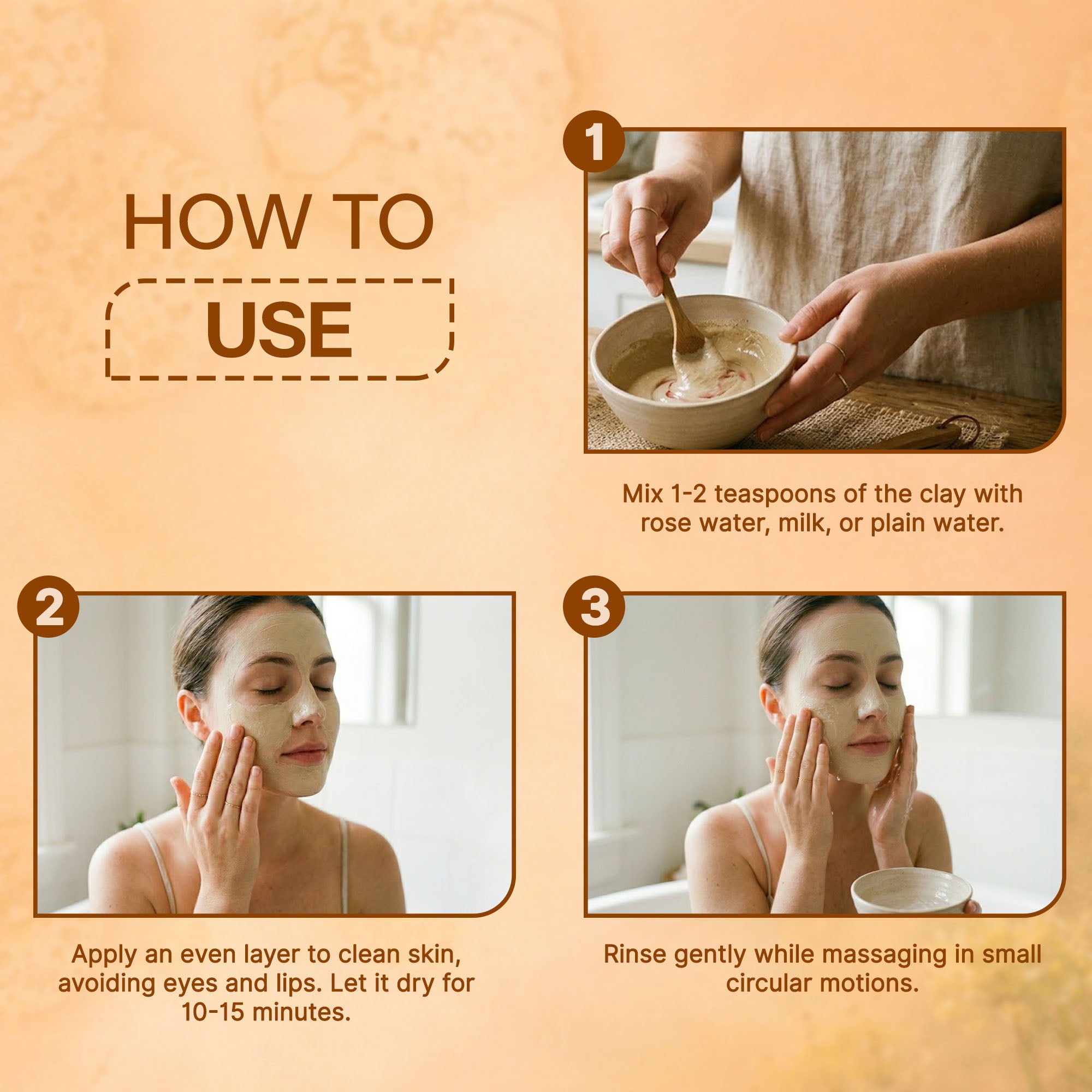 HOW TO
USE

1

Mix 1-2 teaspoons of the clay with rose water, milk, or plain water.

2

Apply an even layer to clean skin, avoiding eyes and lips. Let it dry for 10-15 minutes.

3

Rinse gently while massaging in small circular motions.