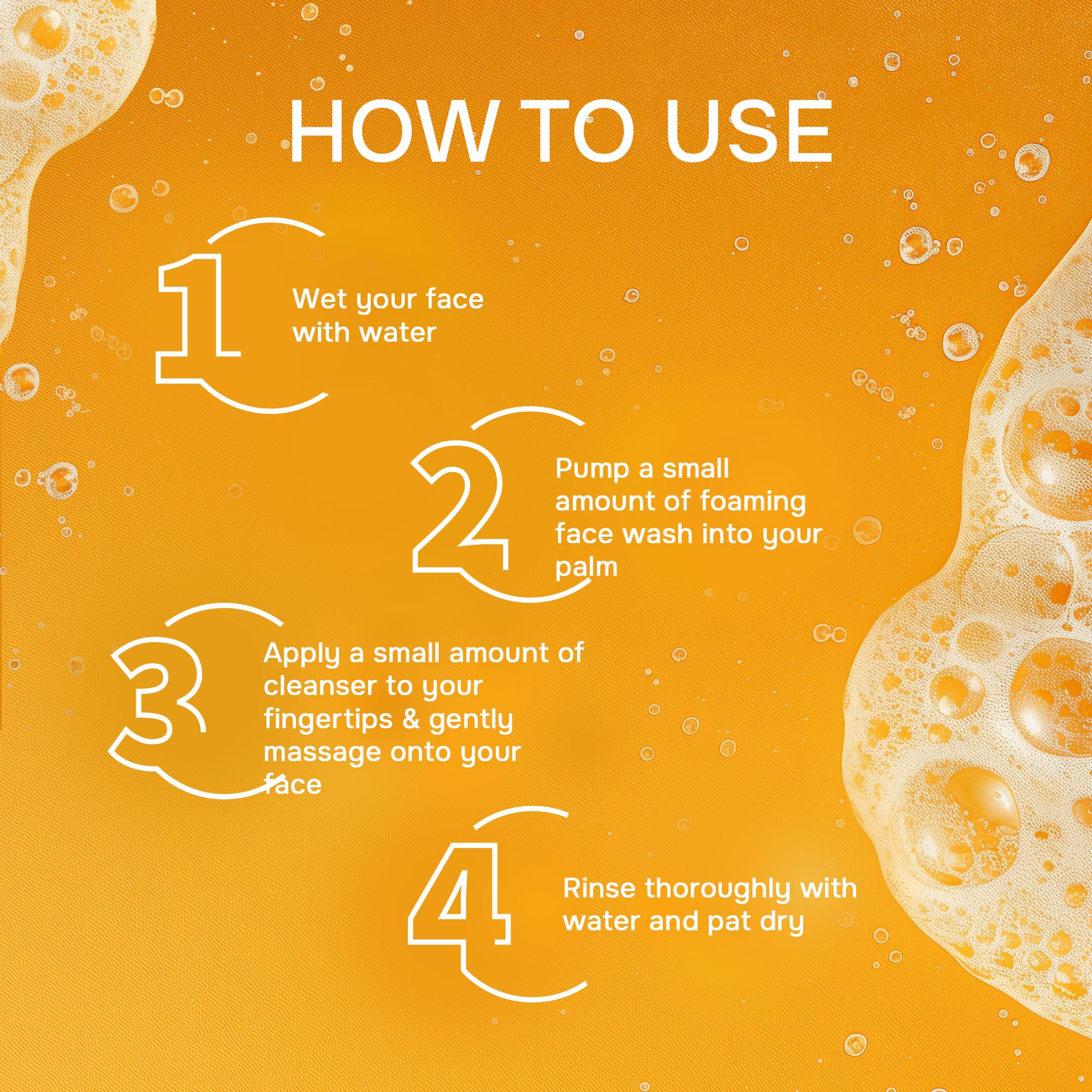 HOW TO USE

1

Wet your face with water

2

Pump a small amount of foaming face wash into your palm

3

Apply a small amount of cleanser to your fingertips & gently massage onto your face

4

Rinse thoroughly with water and pat dry