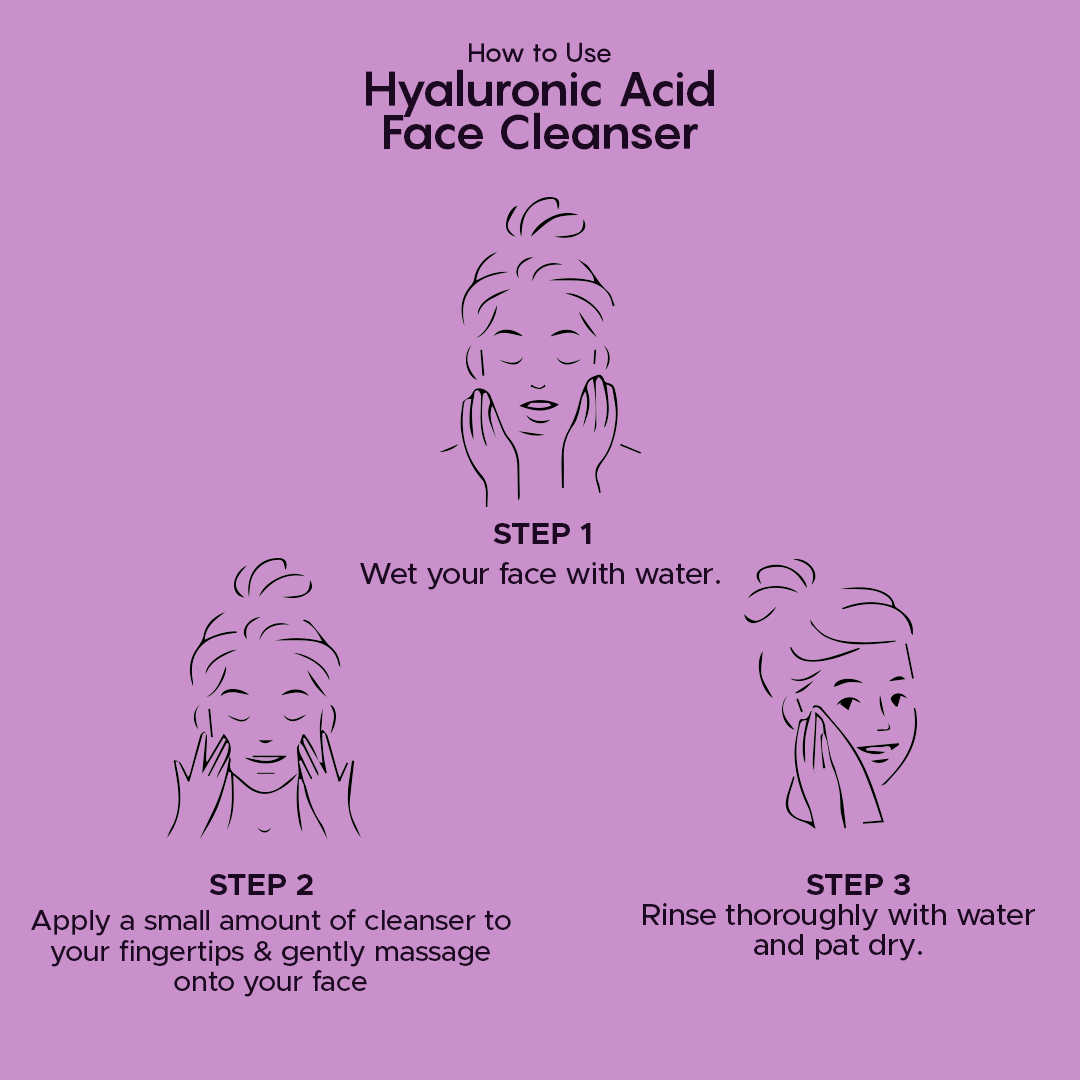 How to Use
Hyaluronic Acid
Face Cleanser

STEP 1
Wet your face with water.

STEP 2
Apply a small amount of cleanser to your fingertips & gently massage onto your face

STEP 3
Rinse thoroughly with water and pat dry.