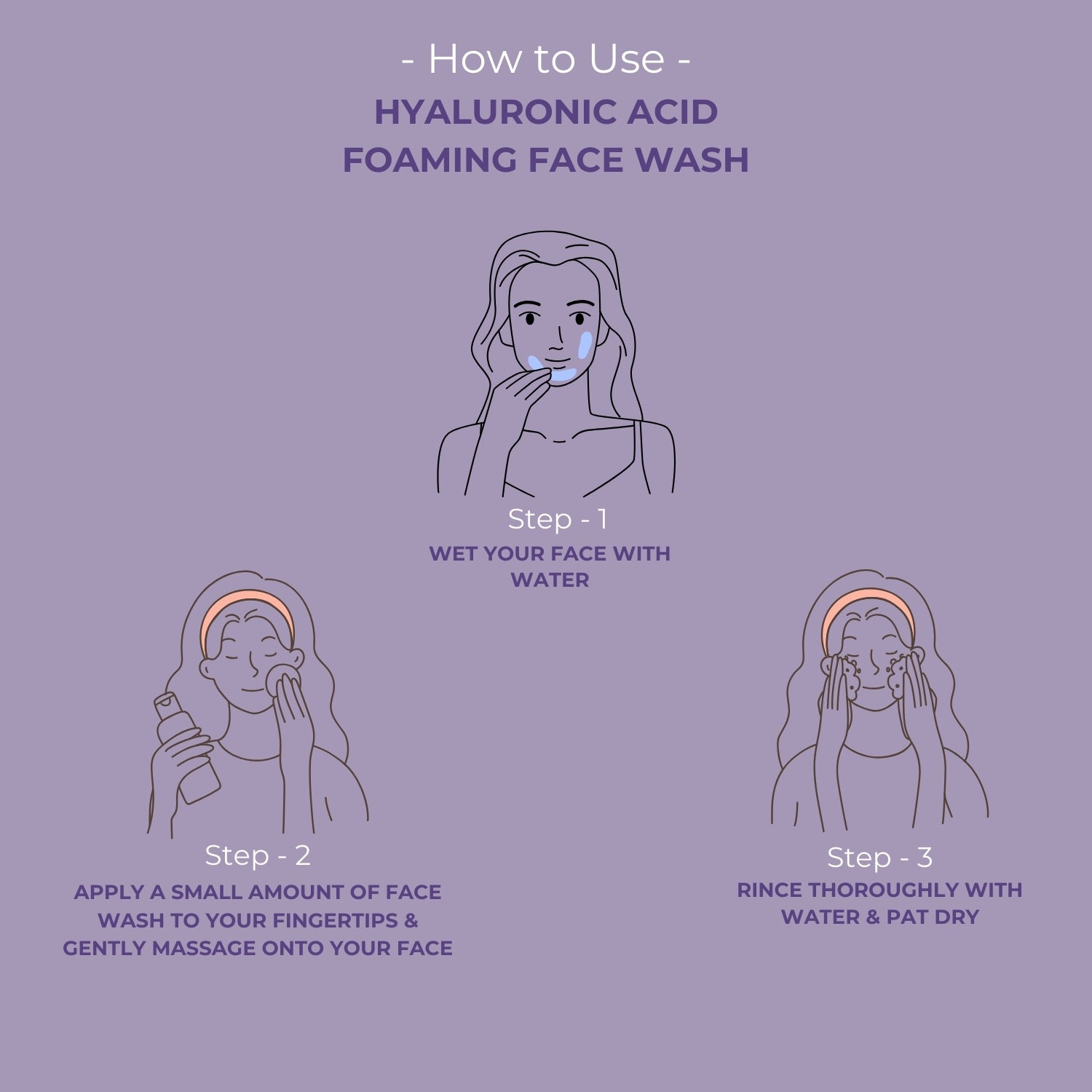 - How to Use -
HYALURONIC ACID
FOAMING FACE WASH

Step - 1
WET YOUR FACE WITH WATER

Step - 2
APPLY A SMALL AMOUNT OF FACE WASH TO YOUR FINGERTIPS & GENTLY MASSAGE ONTO YOUR FACE

Step - 3
RINCE THOROUGHLY WITH WATER & PAT DRY